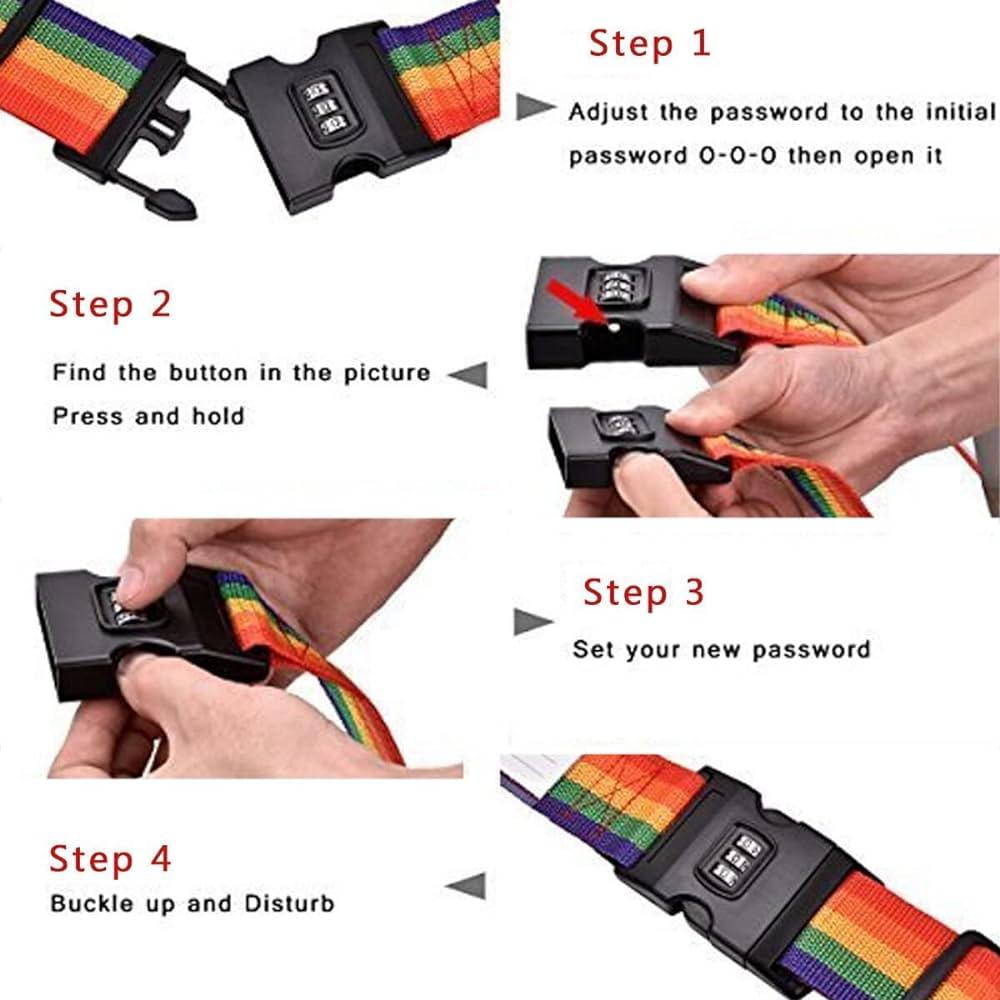 Step 1

Adjust the password to the initial password 0-0-0 then open it

Step 2

Find the button in the picture
Press and hold

Step 3

Set your new password

Step 4

Buckle up and Disturb